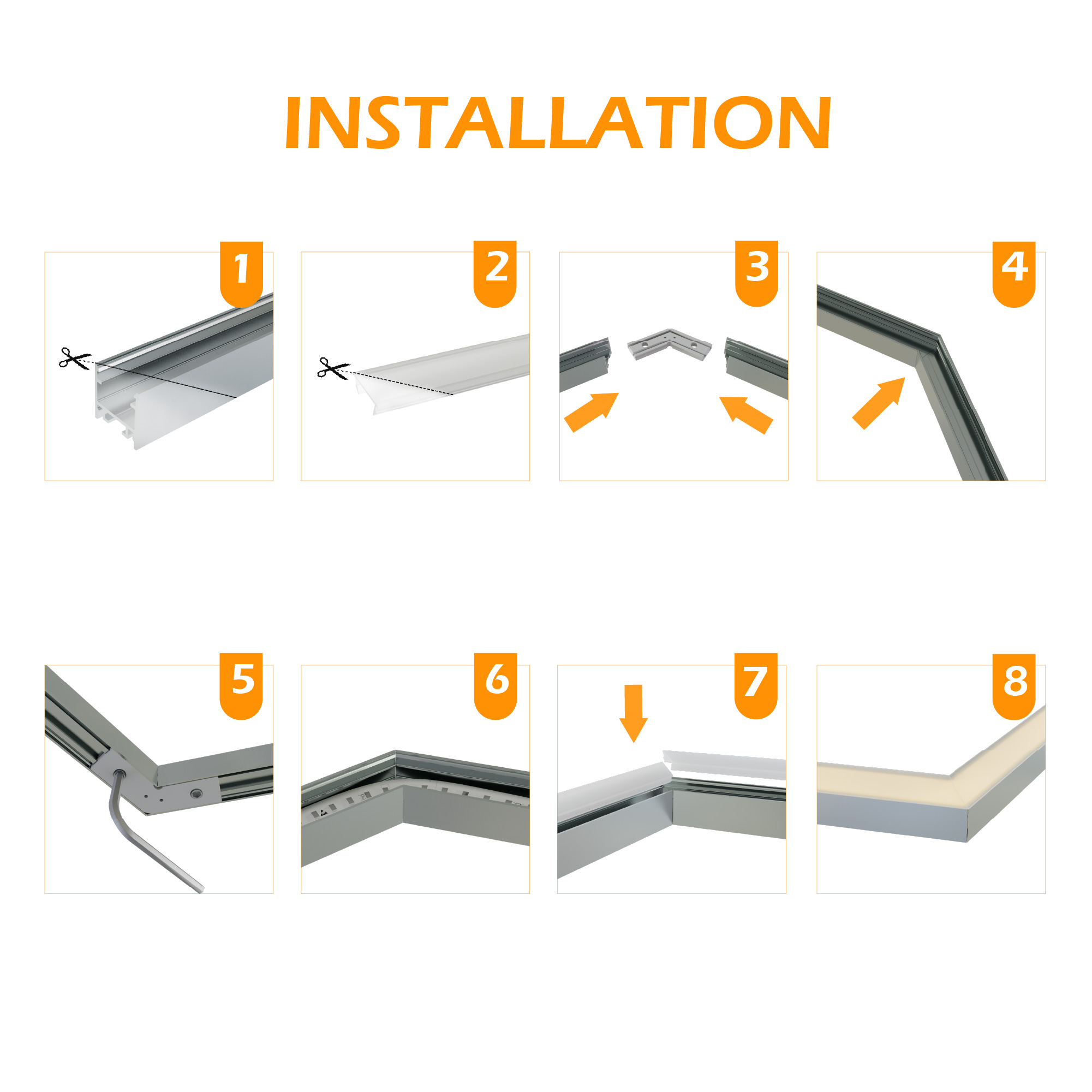 INSTALLATION

1

2

3

4

5

6

7

8