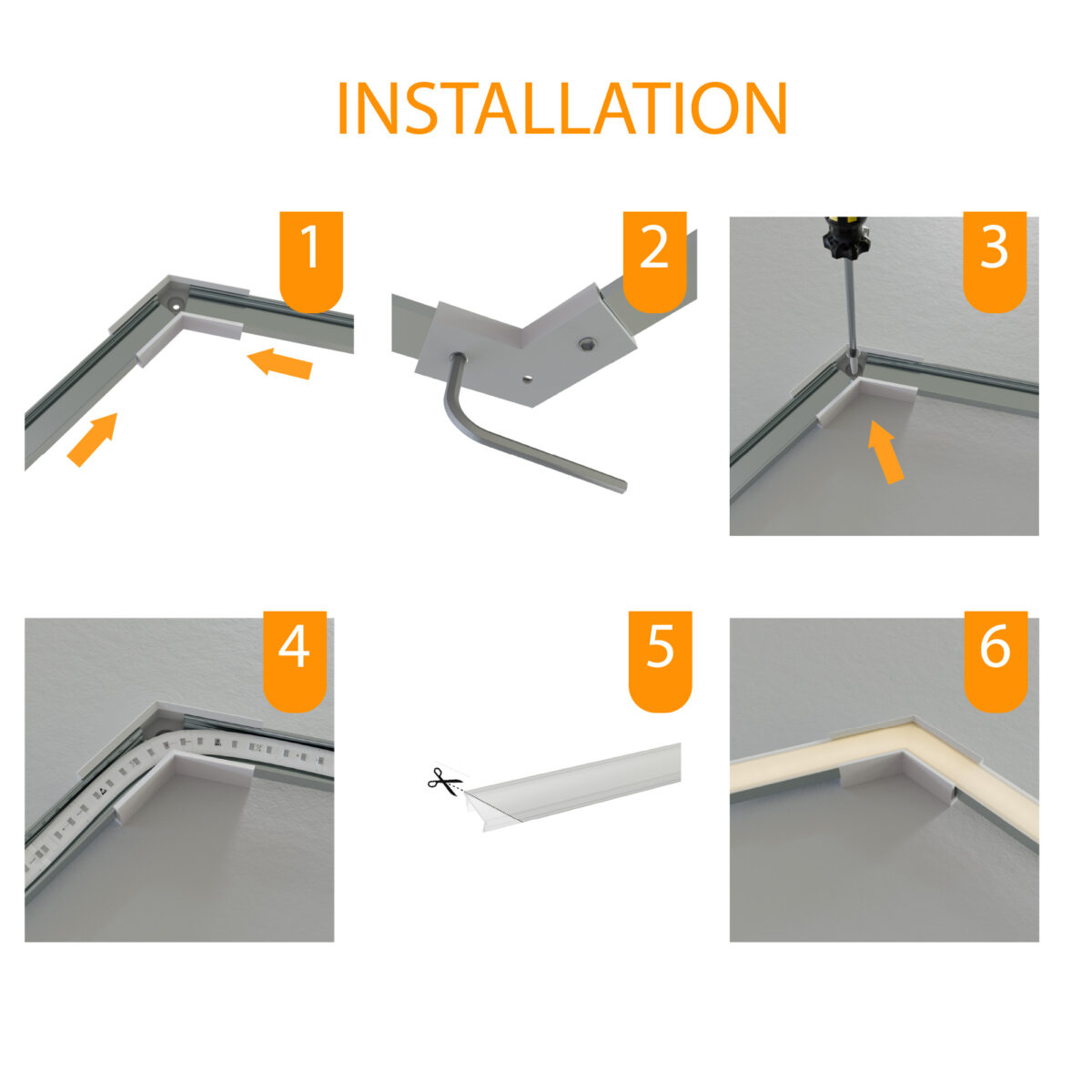 INSTALLATION

1

2

3

4

5

6