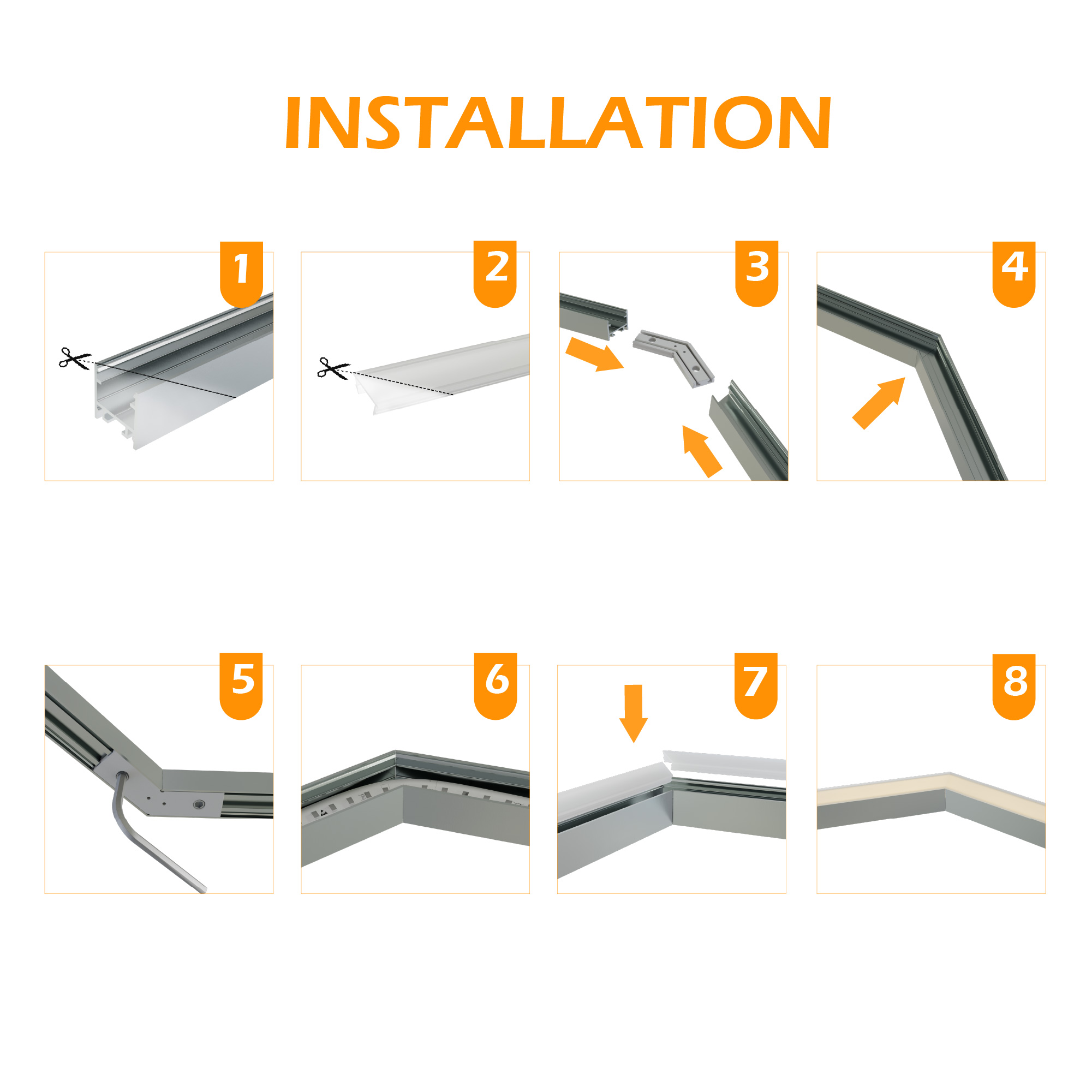 INSTALLATION

1

2

3

4

5

6

7

8