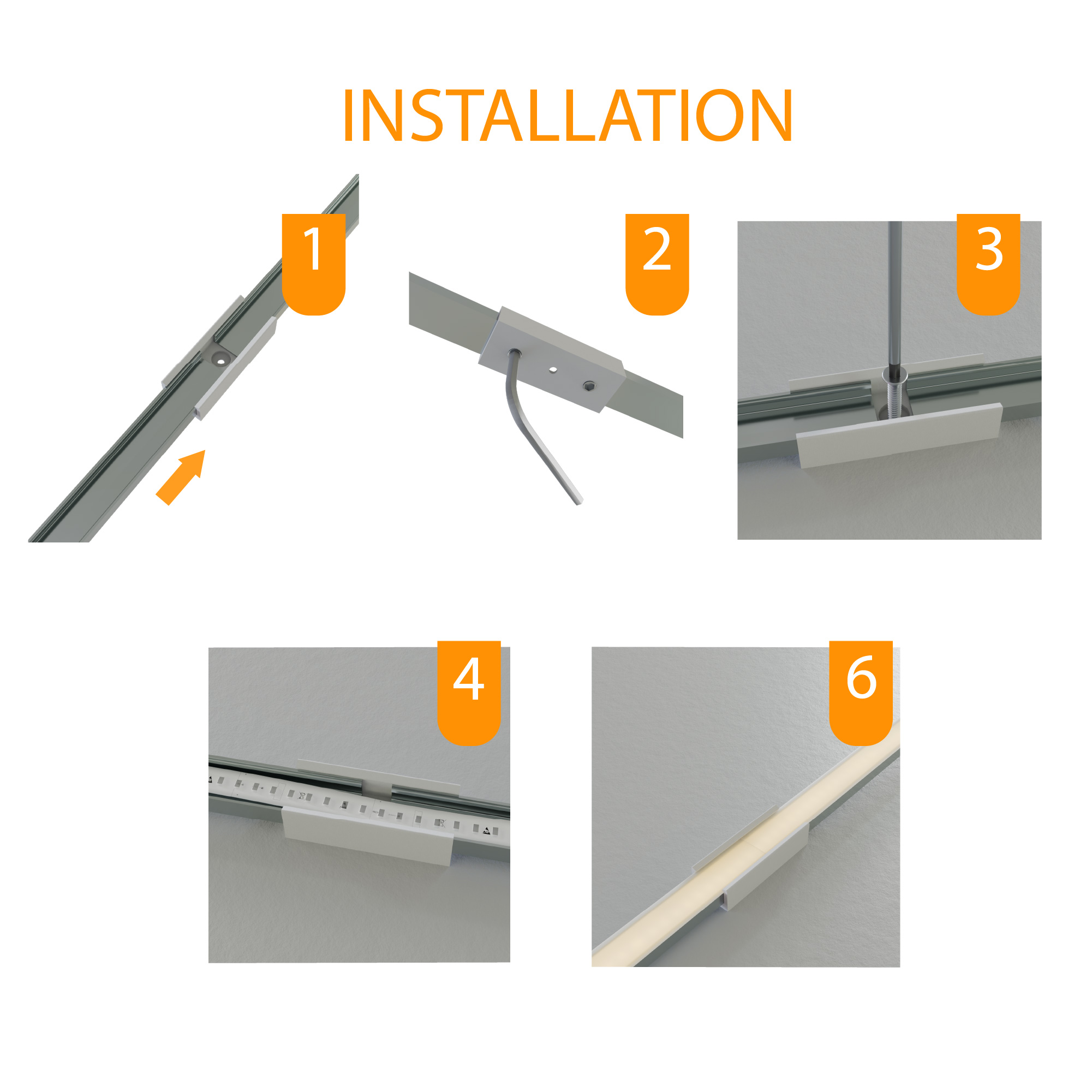 INSTALLATION

1

2

3

4

6