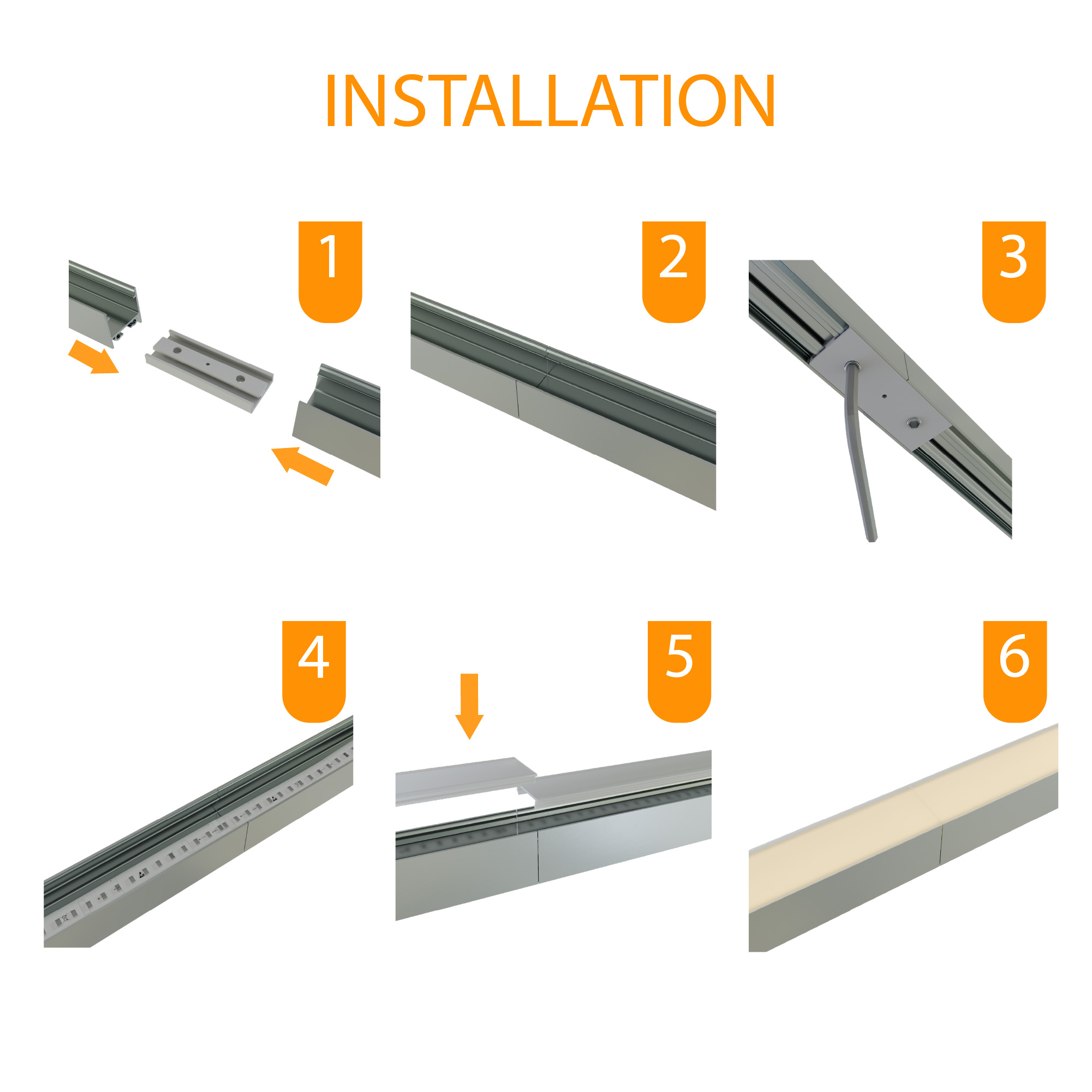 INSTALLATION

1

2

3

4

5

6