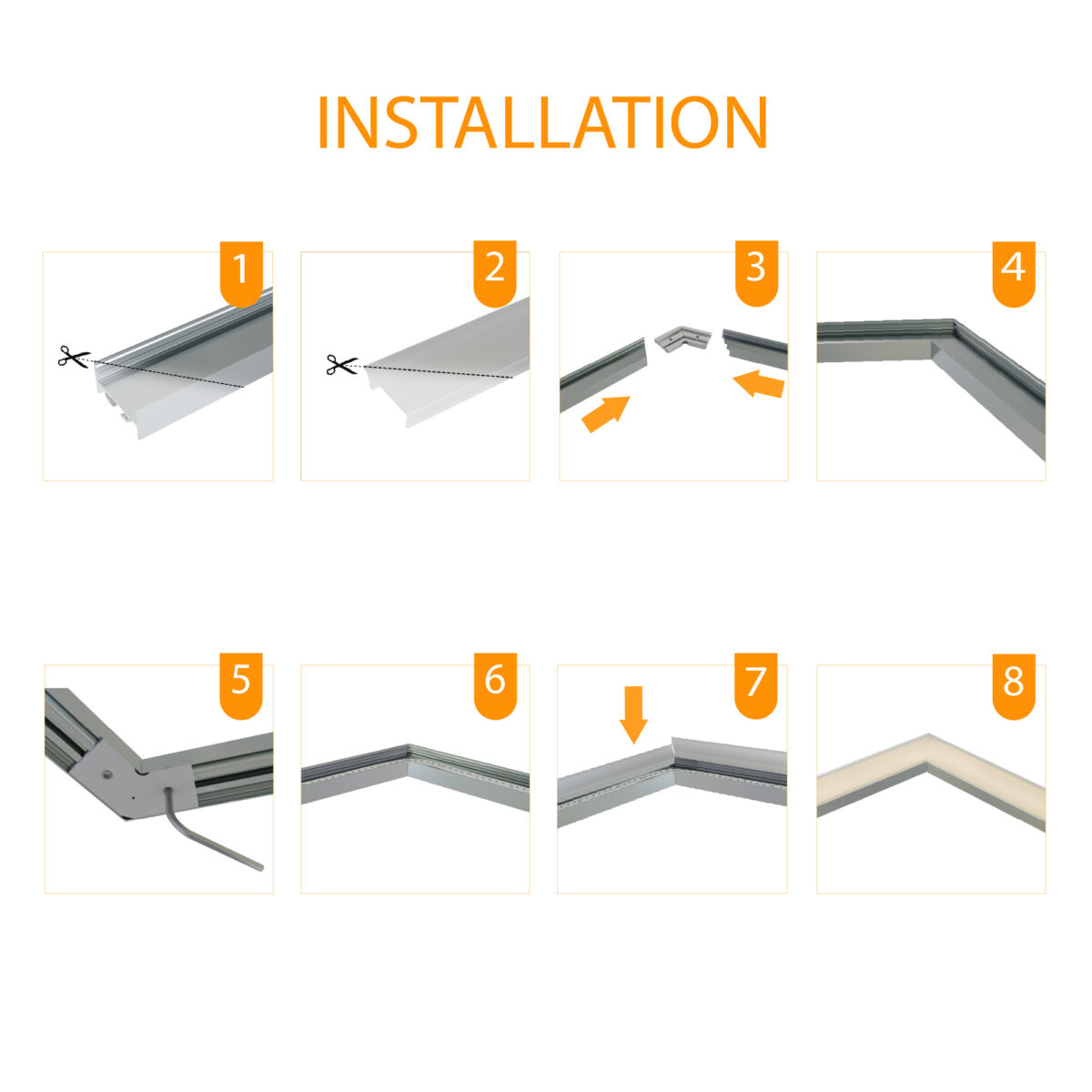 INSTALLATION

1

2

3

4

5

6

7

8