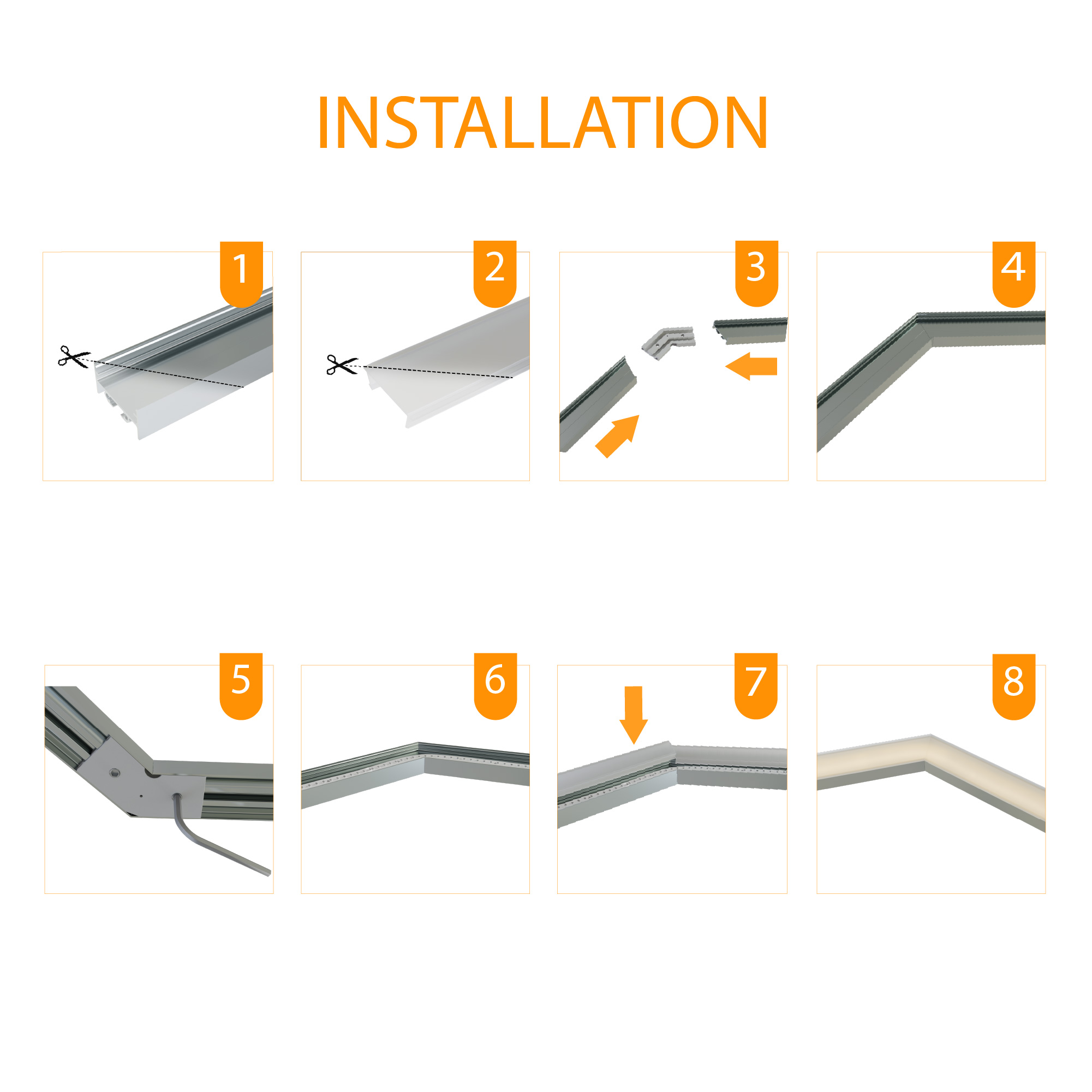 INSTALLATION

1

2

3

4

5

6

7

8