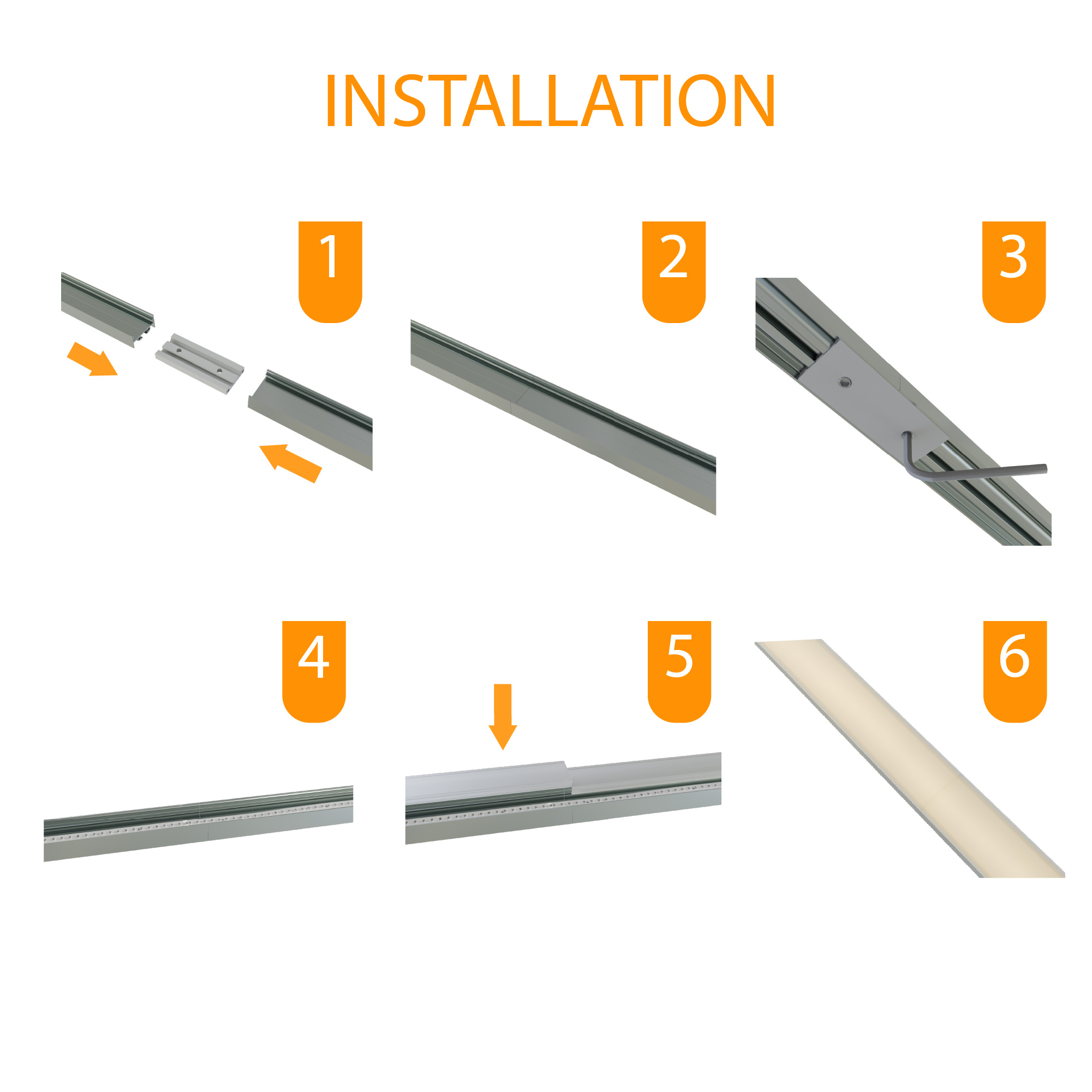 INSTALLATION

1

2

3

4

5

6