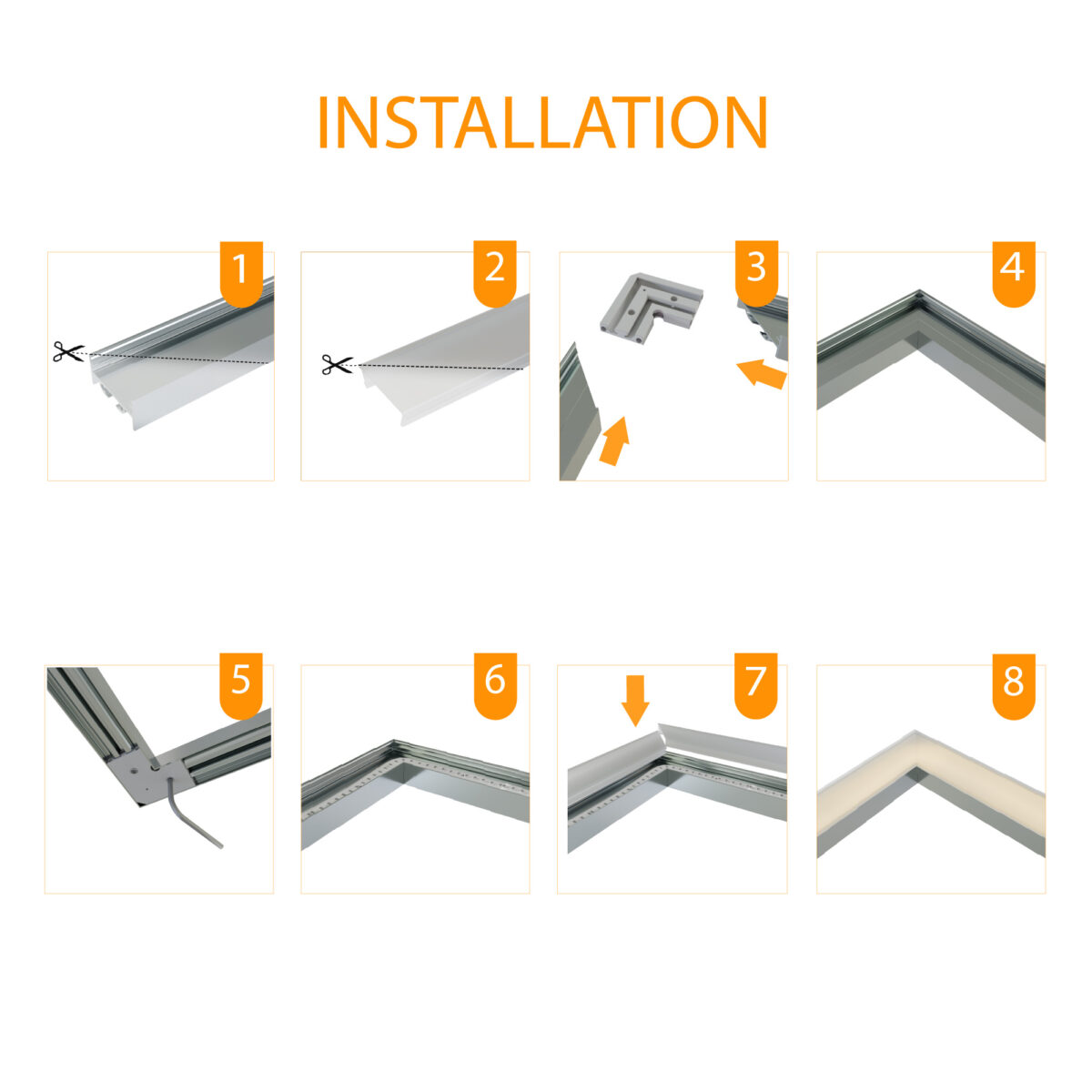 INSTALLATION

1

2

3

4

5

6

7

8