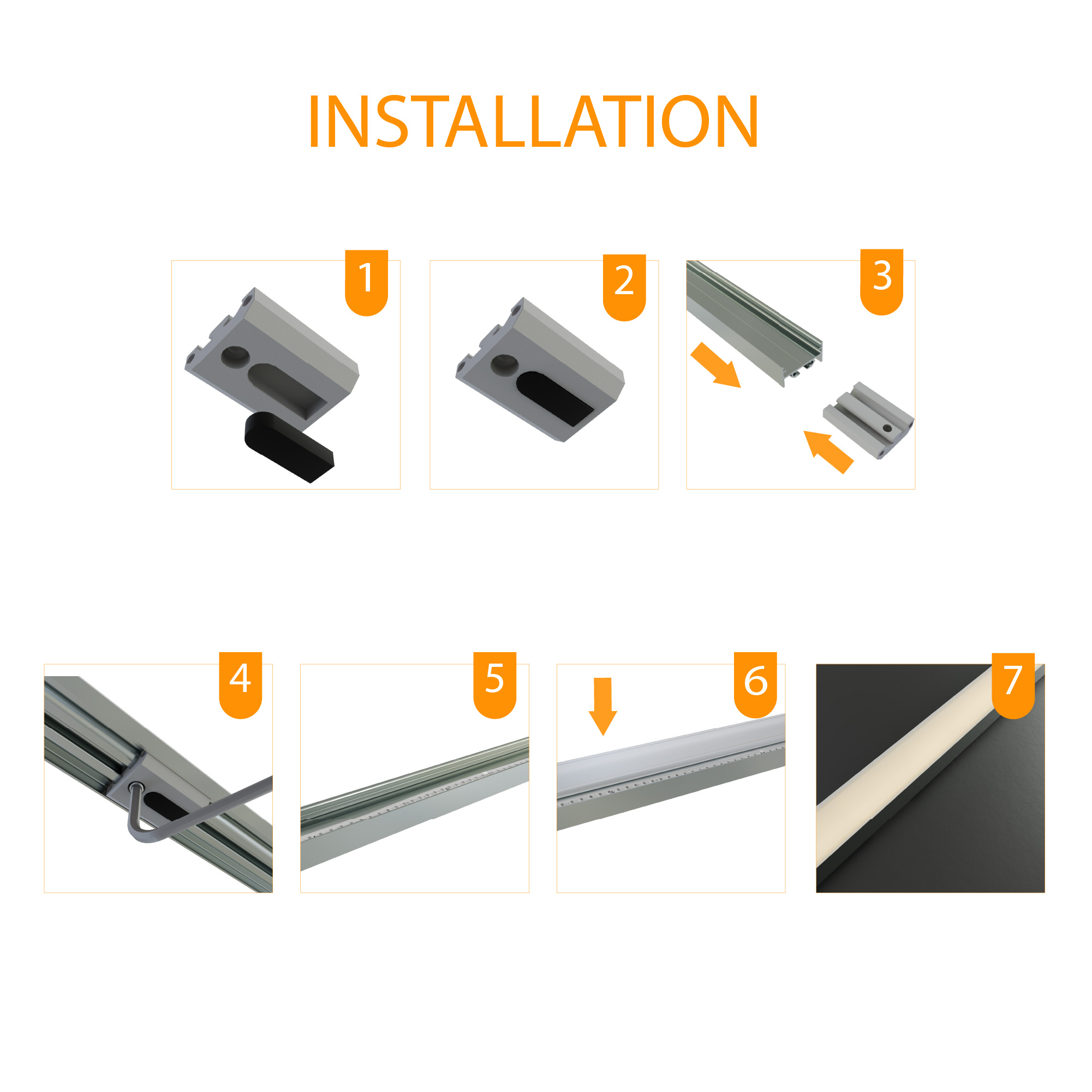 INSTALLATION

1

2

3

4

5

6

7