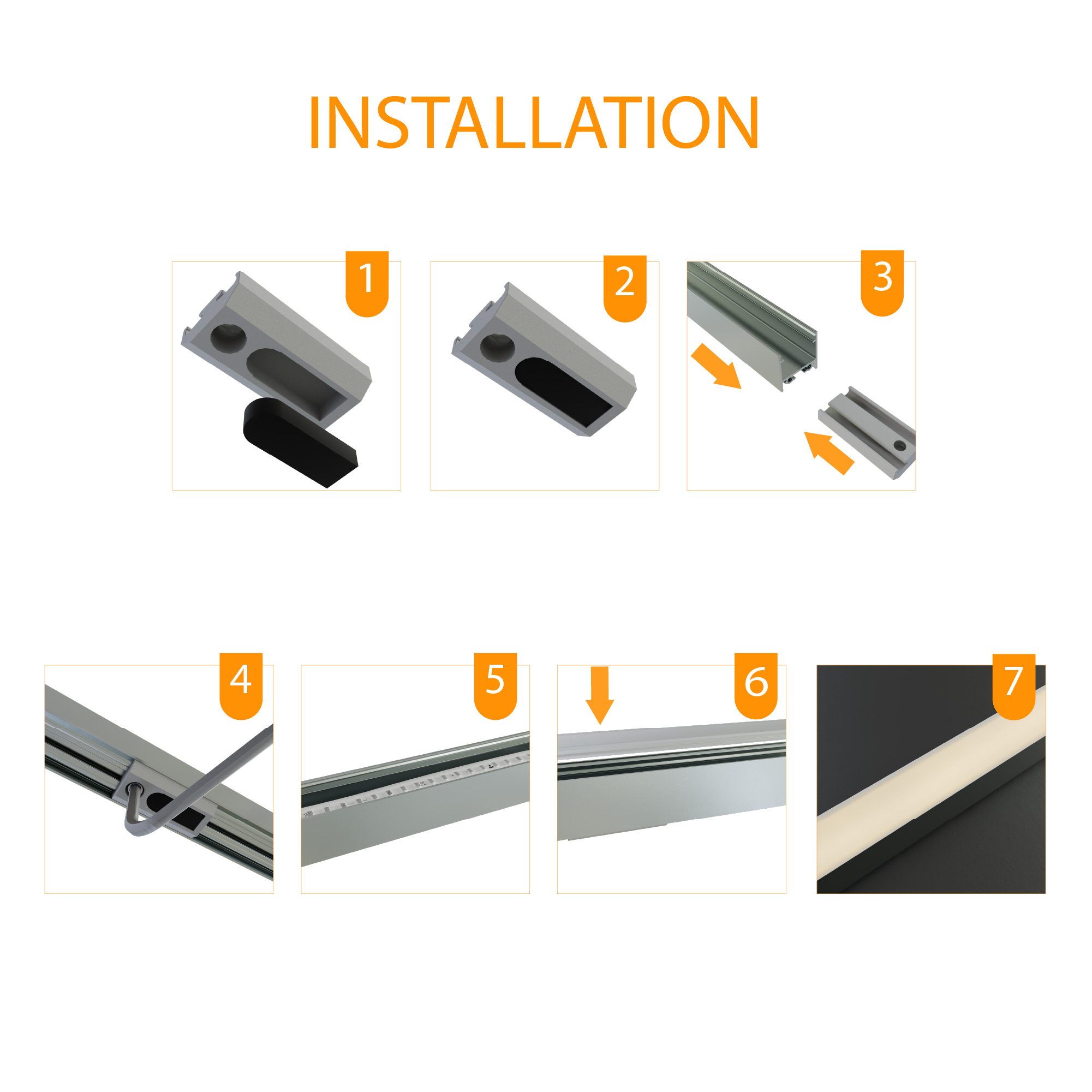 INSTALLATION

1

2

3

4

5

6

7