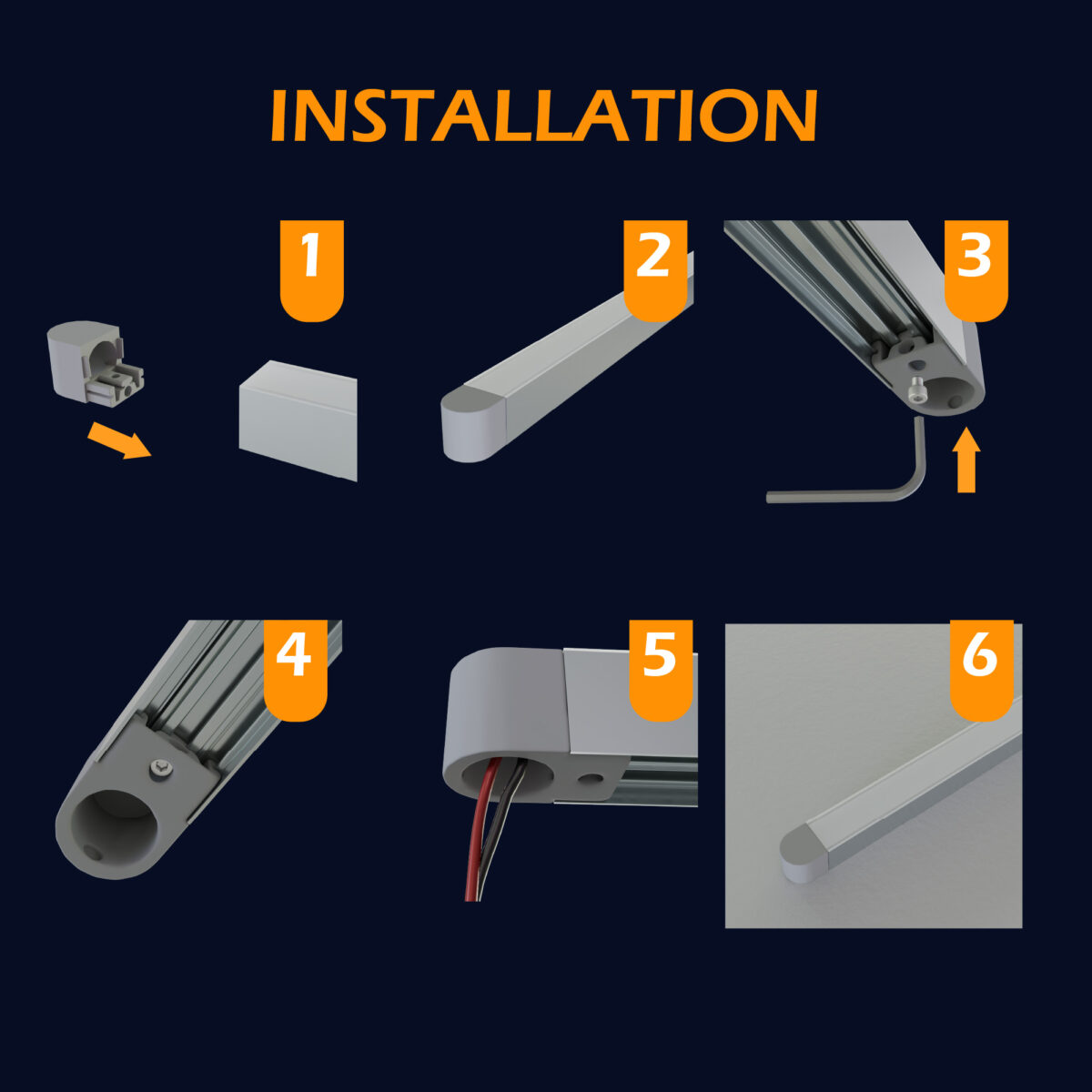 INSTALLATION

1

2

3

4

5

6