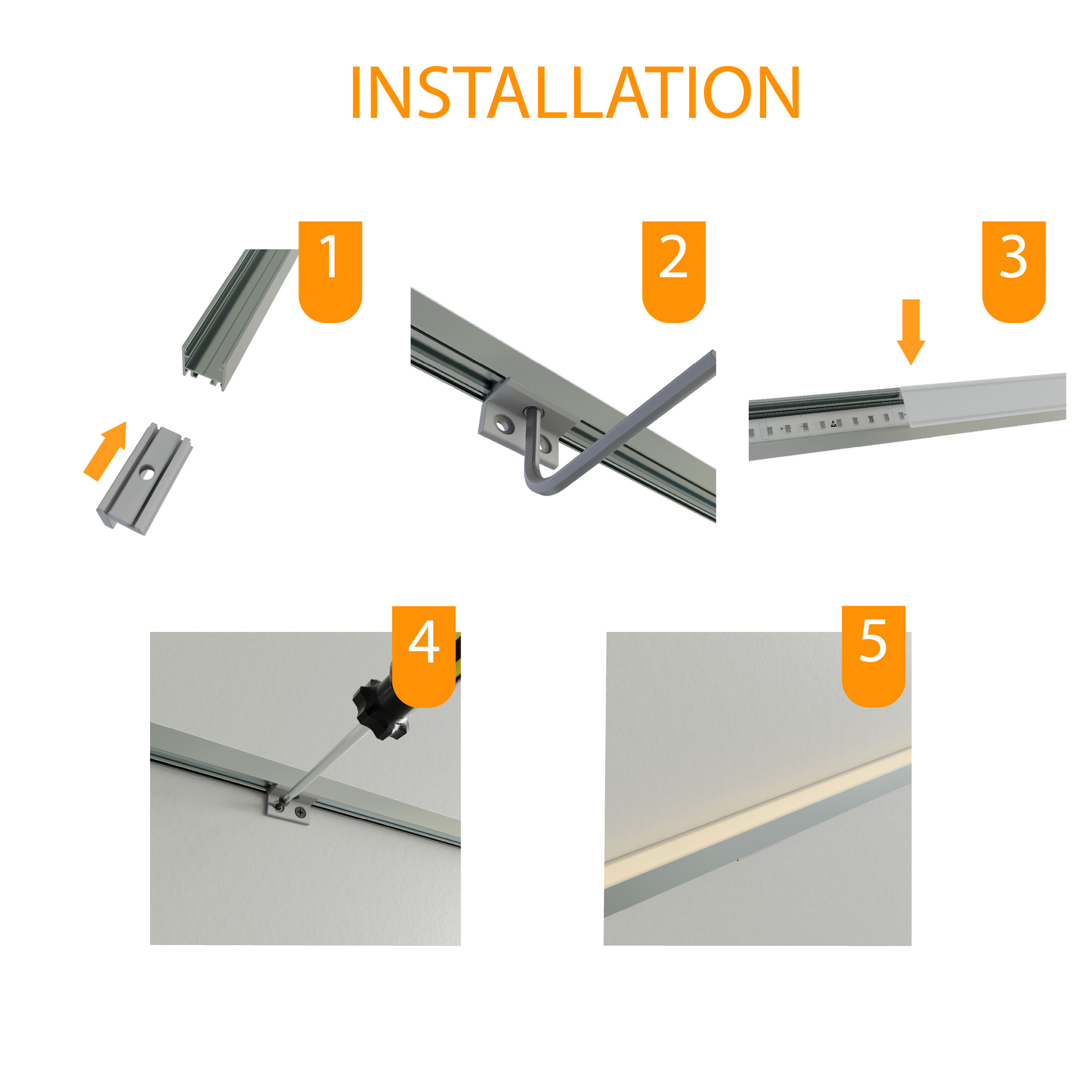 INSTALLATION

1

2

3

4

5