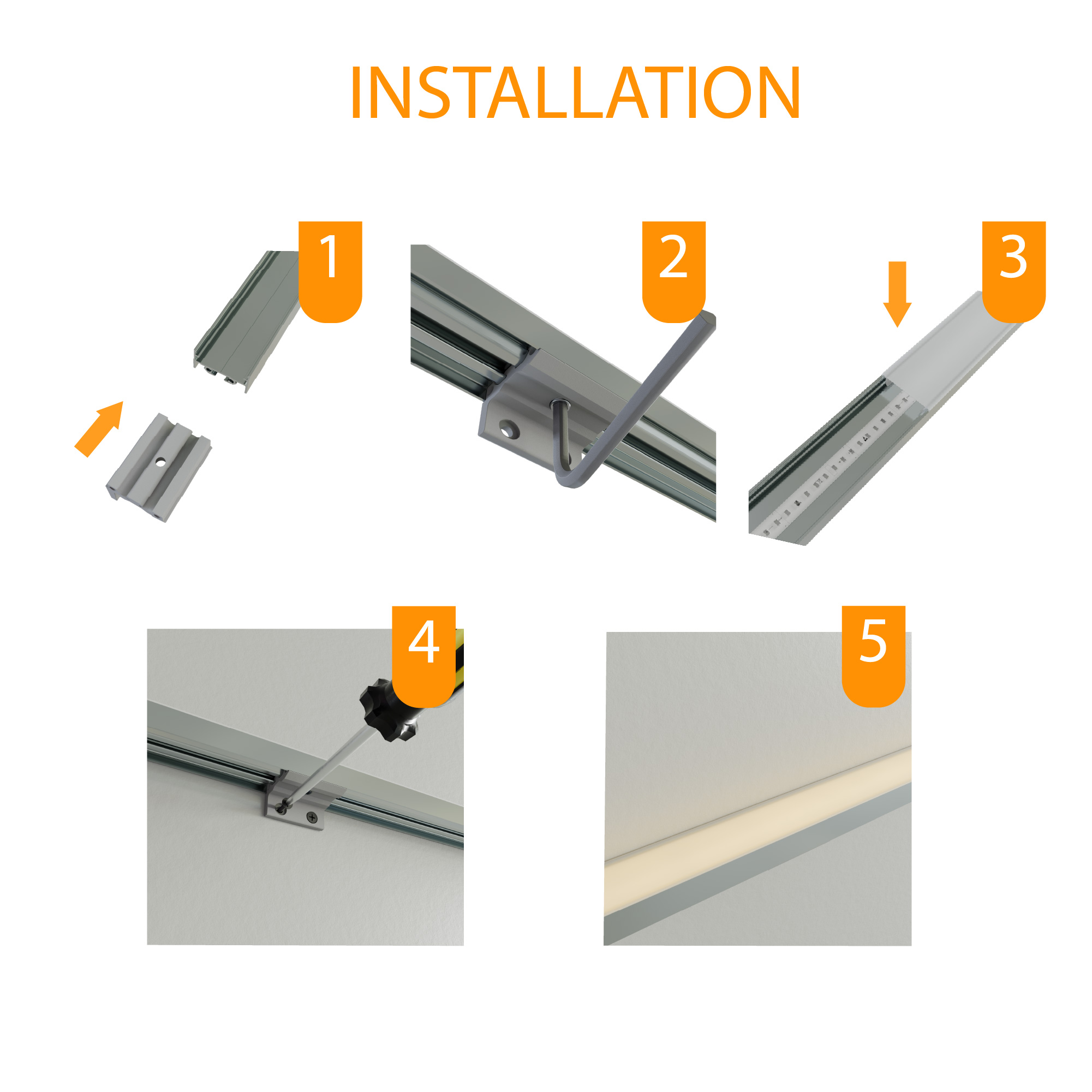 INSTALLATION

1

2

3

4

5